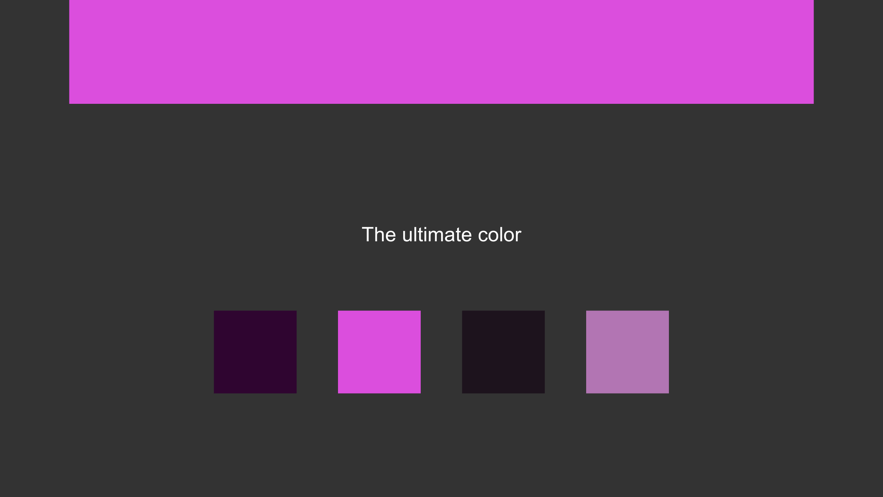 The ultimate color