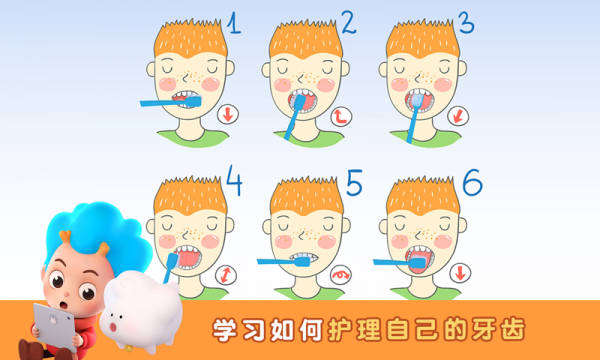 1
2
3
4
5
6
学习如何护理自己的牙齿