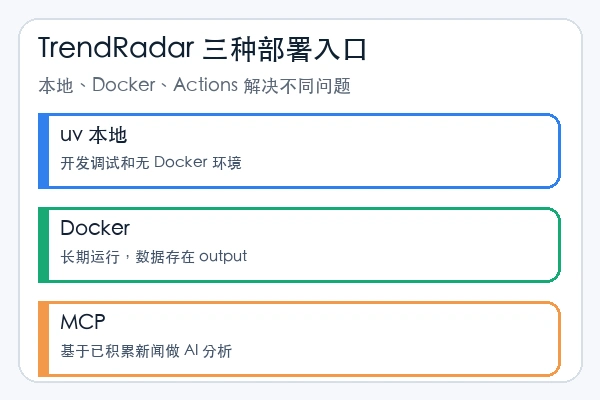 TrendRadar 三种部署入口

本地、Docker、Actions 解决不同问题

uv 本地

开发调试和无 Docker 环境

Docker

长期运行，数据存在 output

MCP

基于已积累新闻做 AI 分析